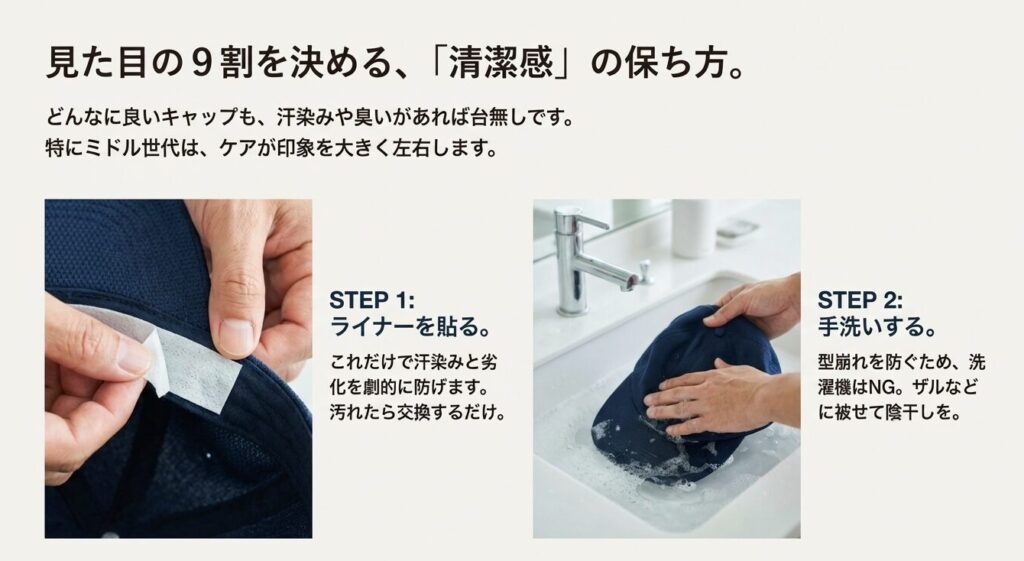 見た目の９割を決める、「清潔感」の保ち方。

どんなに良いキャップも、汗染みや臭いがあれば台無しです。
特にミドル世代は、ケアが印象を大きく左右します。

STEP 1:
ライナーを貼る。

これだけで汗染みと劣化を劇的に防げます。汚れたら交換するだけ。

STEP 2:
手洗いする。

型崩れを防ぐため、洗濯機はNG。ザルなどに被せて陰干しを。