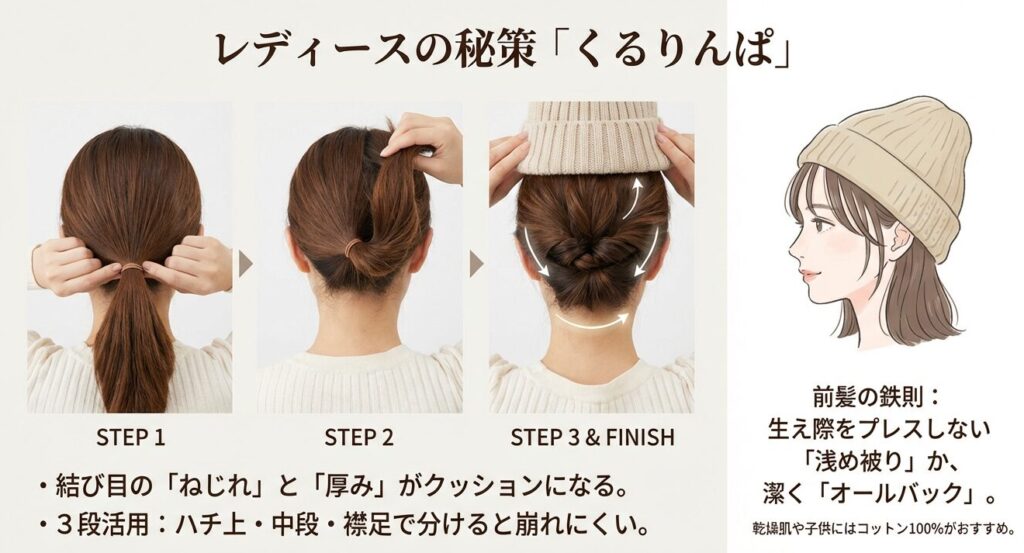 レディースの秘策「くるりんぱ」

STEP 1

STEP 2

STEP 3 & FINISH

・結び目の「ねじれ」と「厚み」がクッションになる。
・３段活用：ハチ上・中段・襟足で分けると崩れにくい。

前髪の鉄則：
生え際をプレスしない
「浅め被り」か、
潔く「オールバック」。

乾燥肌や子供にはコットン100%がおすすめ。